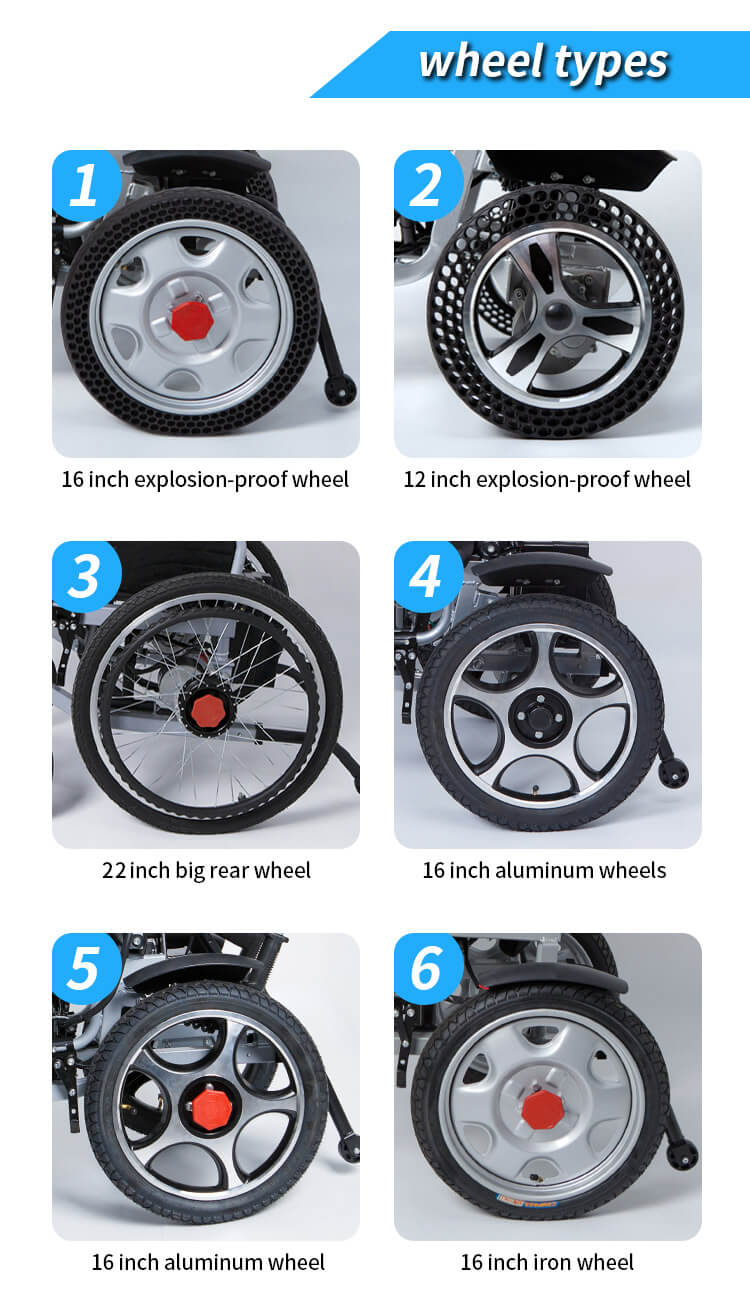 wheel types

1

16 inch explosion-proof wheel

2

12 inch explosion-proof wheel

3

22 inch big rear wheel

4

16 inch aluminum wheels

5

16 inch aluminum wheel

6

16 inch iron wheel