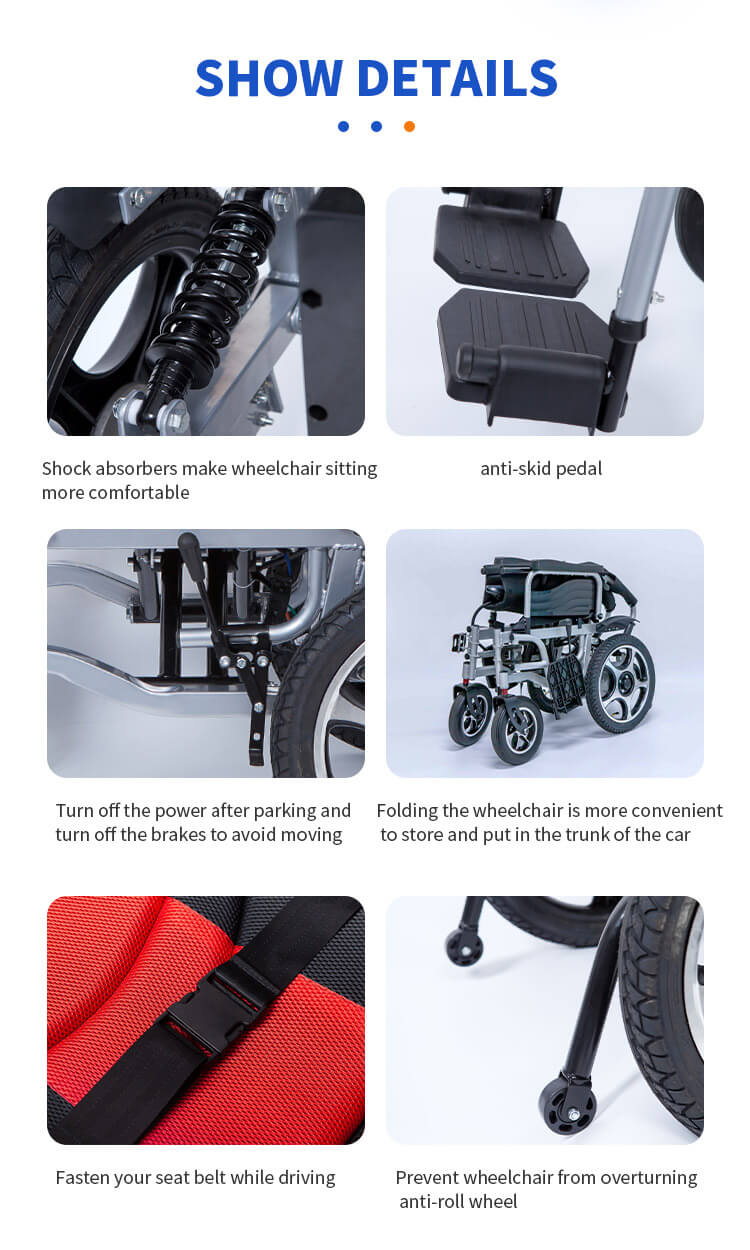 SHOW DETAILS

Shock absorbers make wheelchair sitting more comfortable

anti-skid pedal

Turn off the power after parking and turn off the brakes to avoid moving

Folding the wheelchair is more convenient to store and put in the trunk of the car

Fasten your seat belt while driving

Prevent wheelchair from overturning anti-roll wheel